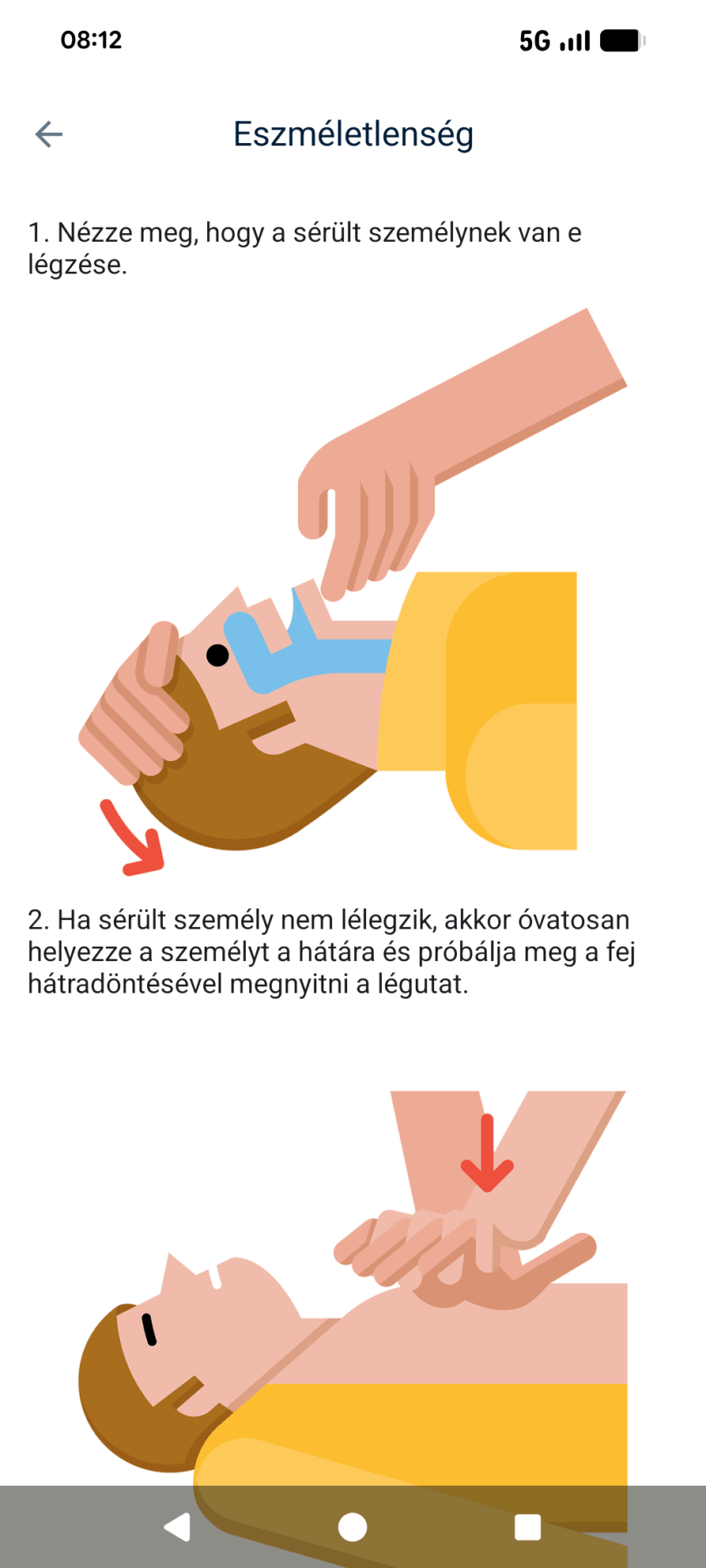 08:12

5G

Eszméletlenség

1. Nézze meg, hogy a sérült személynek van e légzése.

2. Ha sérült személy nem lélegzik, akkor óvatosan helyezze a személyt a hátára és próbálja meg a fej hátradöntésével megnyitni a légutat.